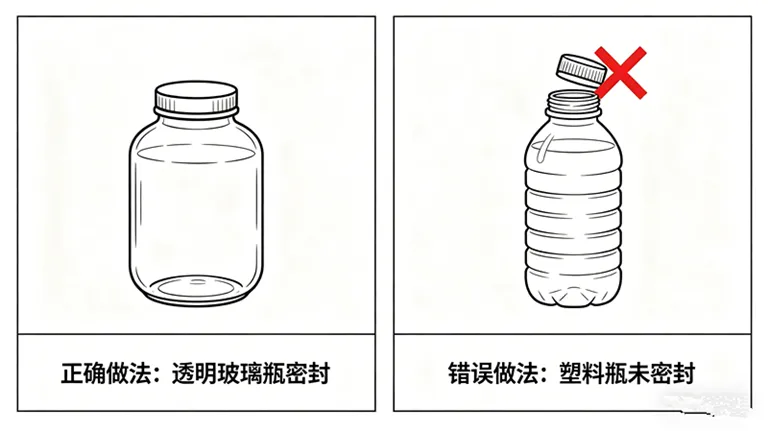 正确做法：透明玻璃瓶密封

错误做法：塑料瓶未密封